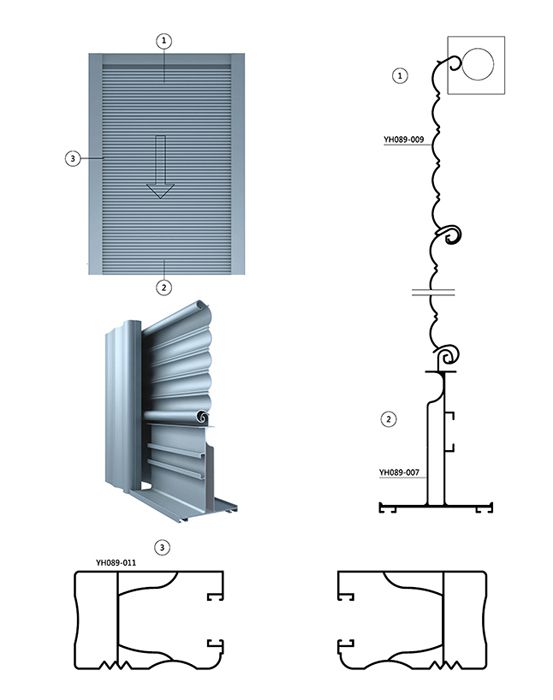 1
3
2
1
YH089-009
2
YH089-007
3
YH089-011