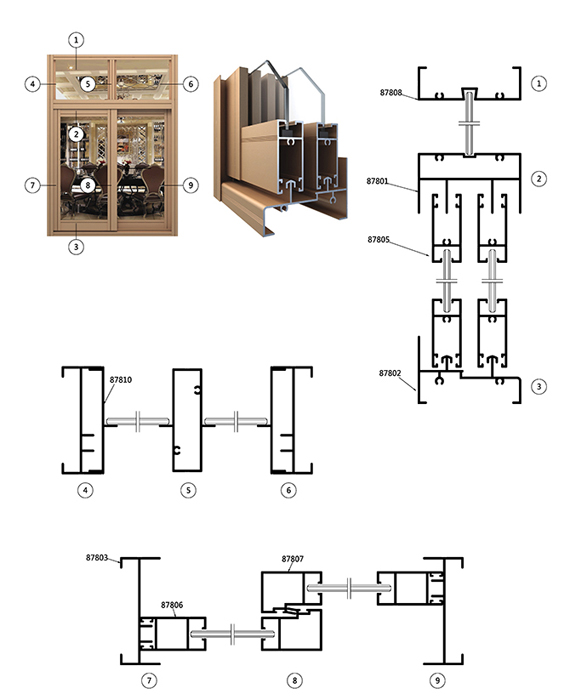 1
4
5
6
2
7
8
9
3

87808
1
87801
2
87805
87802
3

87810
4
5
6

87803
87807
87806
7
8
9