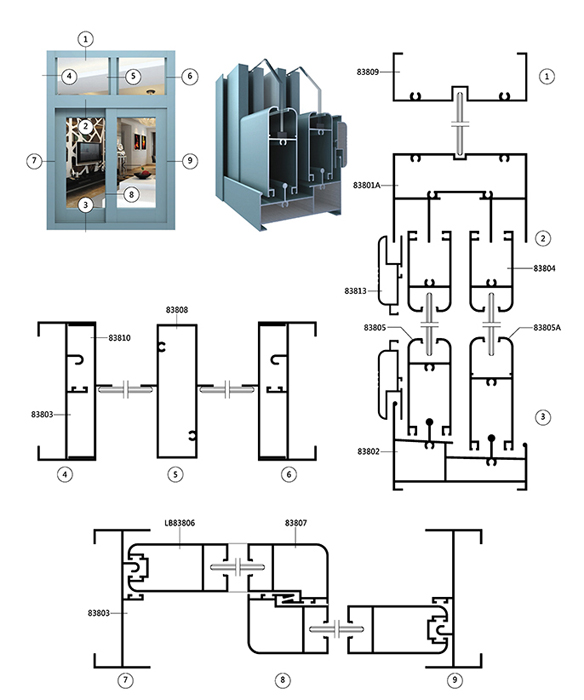 1
4
5
6
2
7
9
8
3

83809
1
83801A
2
83804
83813
83805
83805A
3
83802

83808
83810
83803
4
5
6

LB83806
83807
83803
7
8
9