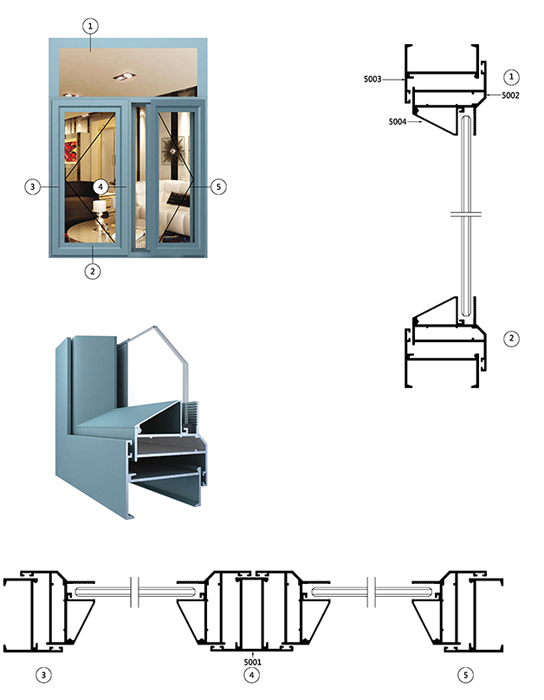 1
3
4
5
2
S003
1
S002
S004
2
S001
3
4
5