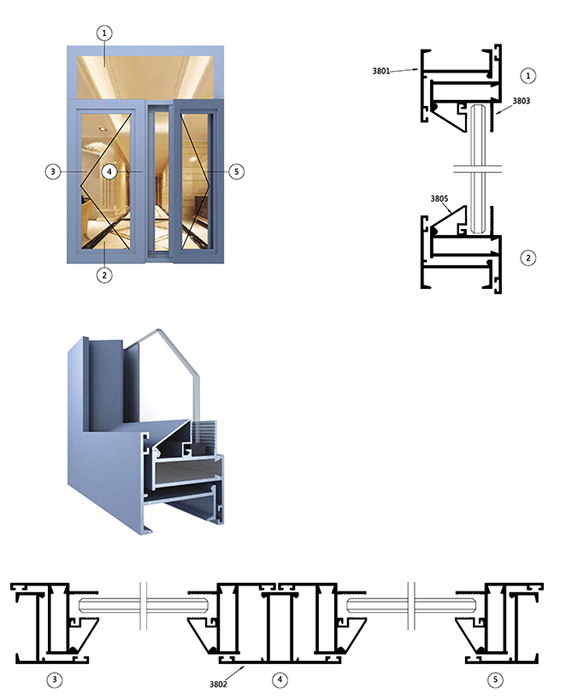 1
3
4
5
2

3801
1
3803
3805
2

3
3802
4
5